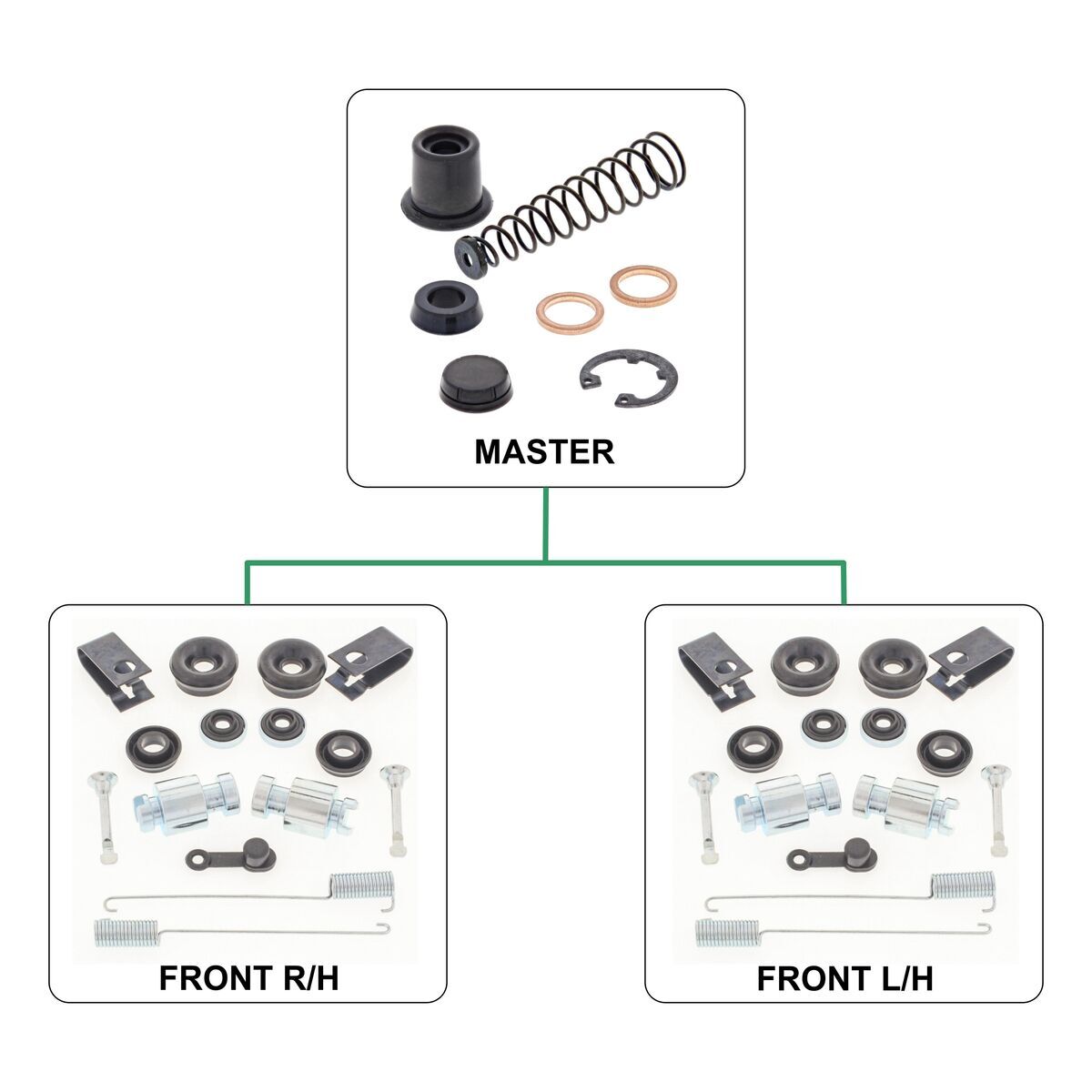 MASTER

FRONT R/H

FRONT L/H