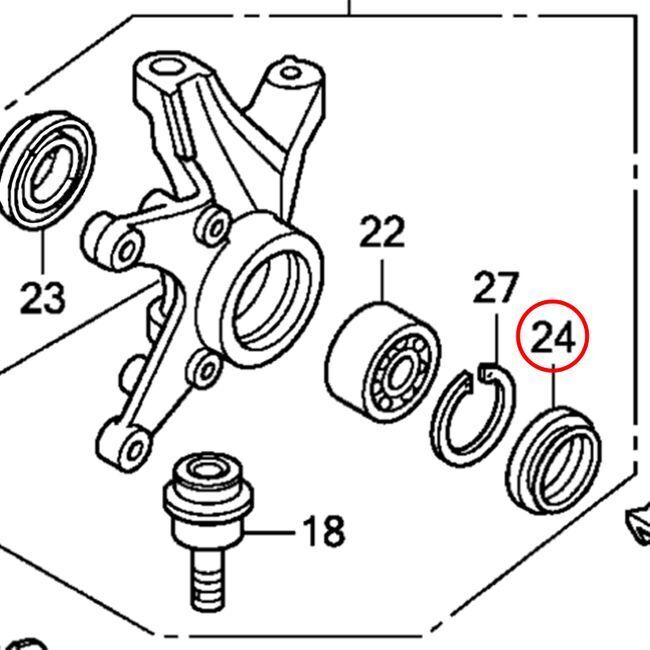 23
22
27
24
18