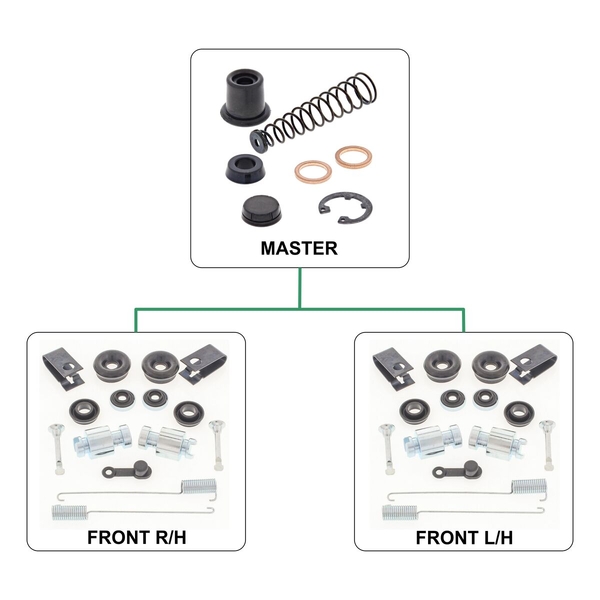 MASTER

FRONT R/H

FRONT L/H